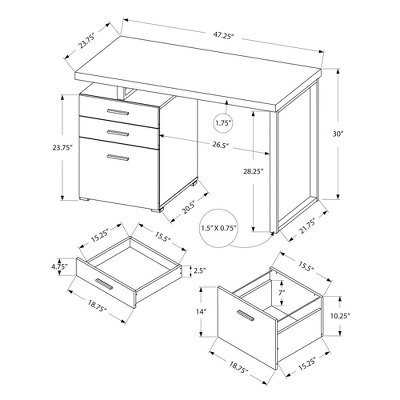 23.75"
47.25"
1.75"
30"
23.75"
26.5"
28.25"
20.5"
1.5" X 0.75"
21.75"
15.25"
15.5"
4.75"
2.5"
18.75"
15.5"
7"
14"
10.25"
18.75"
15.25"