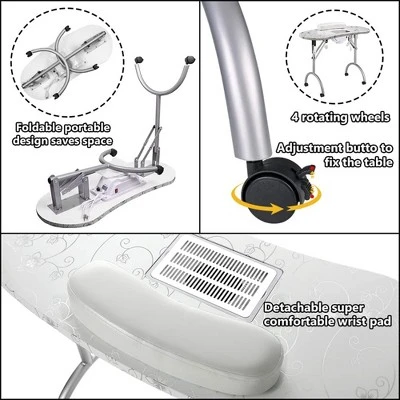 Foldable portable design saves space

4 rotating wheels

Adjustment butto to fix the table

Detachable super comfortable wrist pad